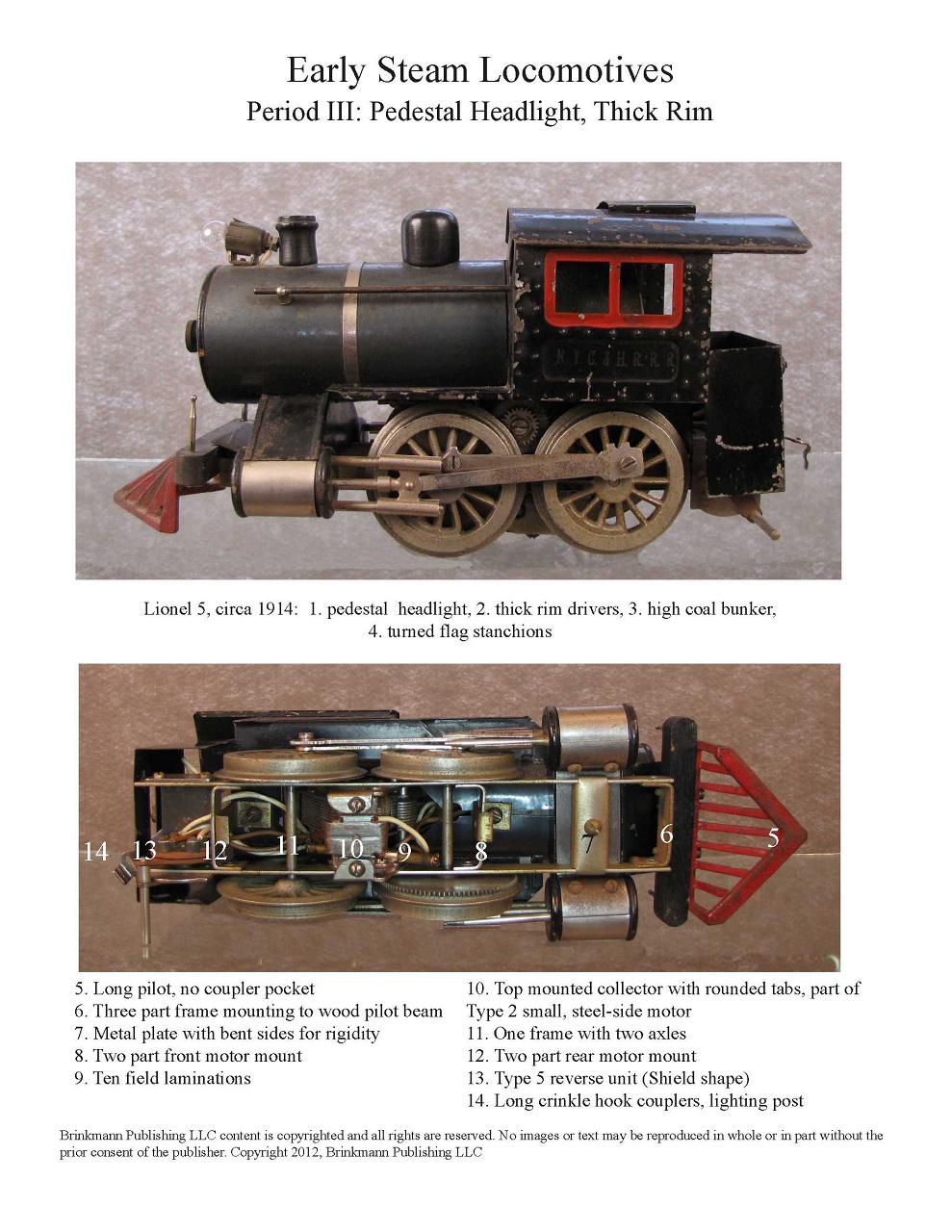 Early Steam Locomotives
Period III: Pedestal Headlight, Thick Rim

N Y C & H R R R

Lionel 5, circa 1914: 1. pedestal headlight, 2. thick rim drivers, 3. high coal bunker, 4. turned flag stanchions

14 13 12 11 10 9 8 7 6 5

5. Long pilot, no coupler pocket
6. Three part frame mounting to wood pilot beam
7. Metal plate with bent sides for rigidity
8. Two part front motor mount
9. Ten field laminations

10. Top mounted collector with rounded tabs, part of Type 2 small, steel-side motor
11. One frame with two axles
12. Two part rear motor mount
13. Type 5 reverse unit (Shield shape)
14. Long crinkle hook couplers, lighting post

Brinkmann Publishing LLC content is copyrighted and all rights are reserved. No images or text may be reproduced in whole or in part without the prior consent of the publisher. Copyright 2012, Brinkmann Publishing LLC